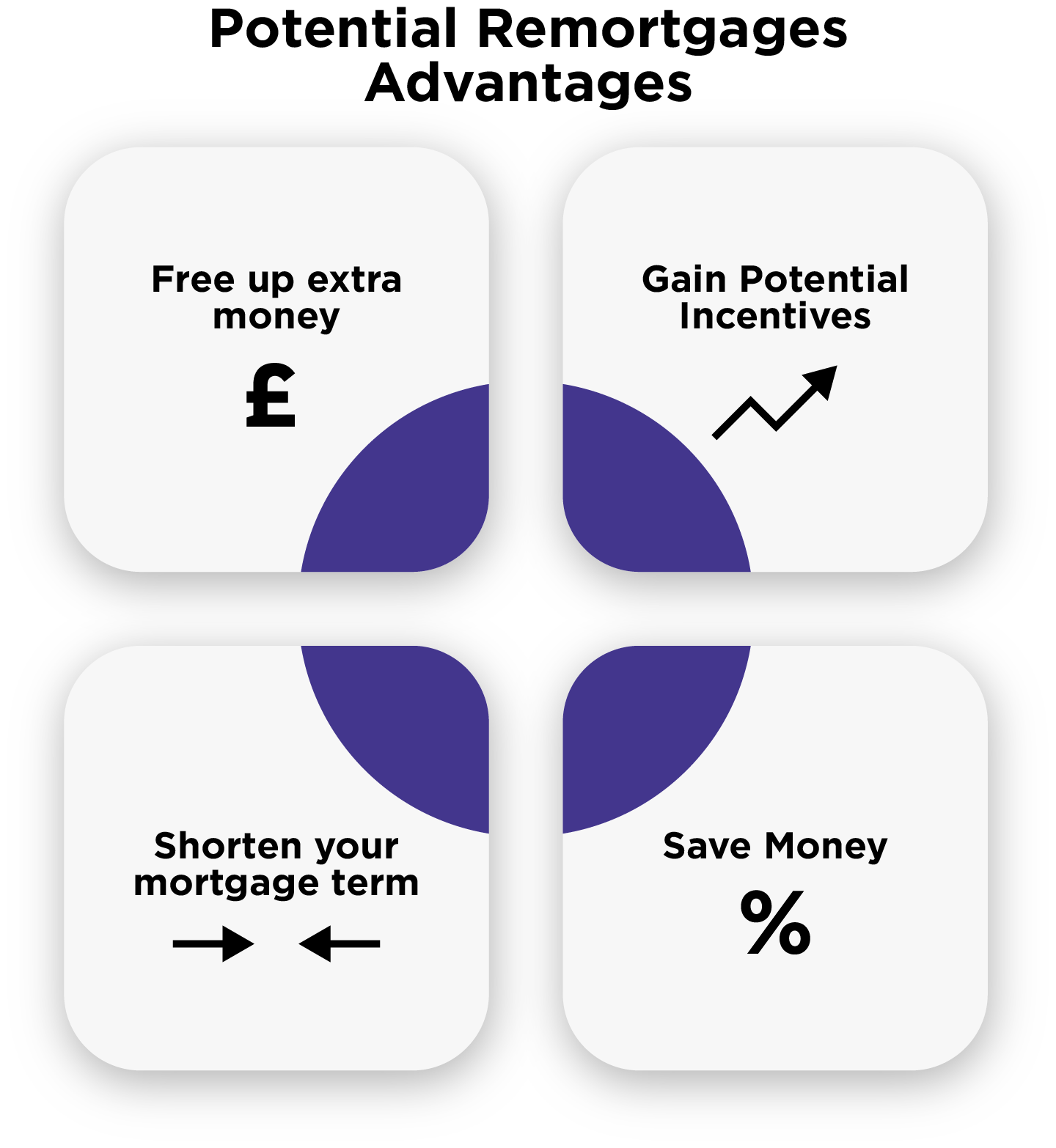 Potential Remortgages Advantages

Free up extra money

£

Gain Potential Incentives

Shorten your mortgage term

Save Money

%